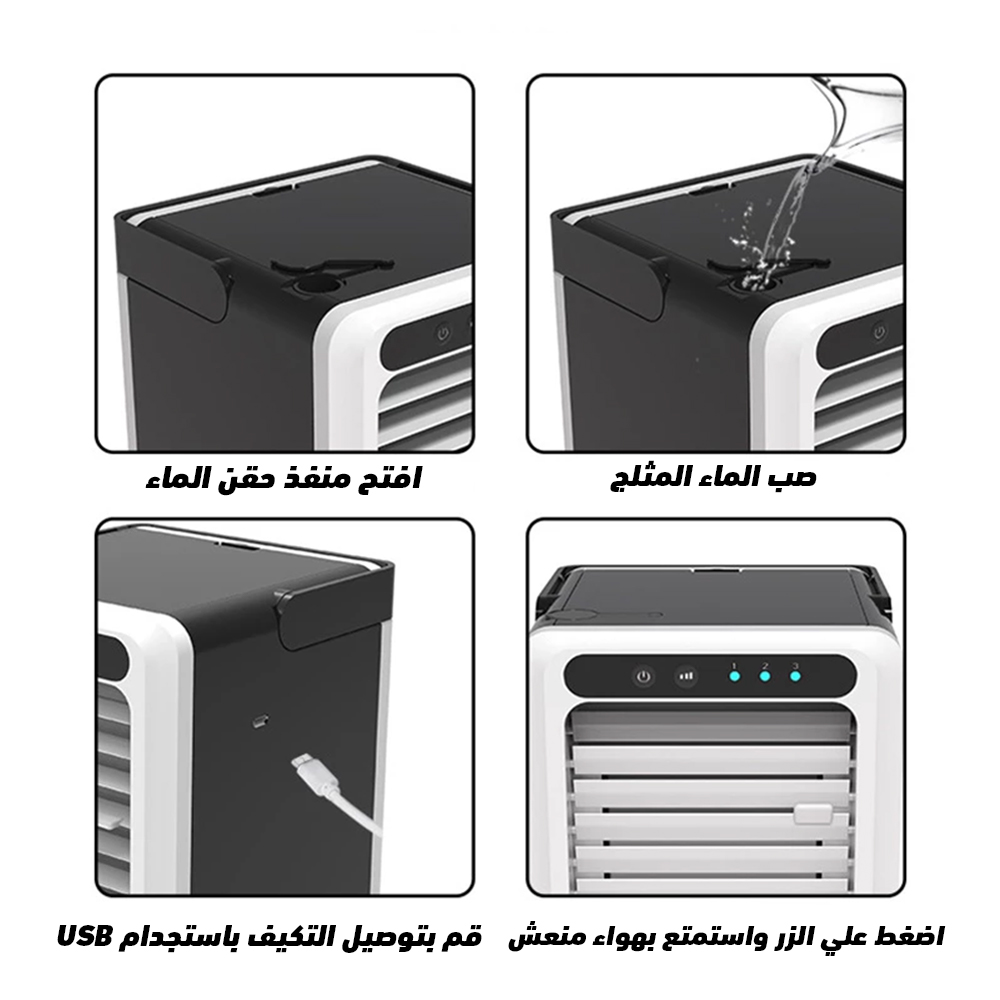 صب الماء المثلج

افتح منفذ حقن الماء

1 2 3

اضغط علي الزر واستمتع بهواء منعش

قم بتوصيل التكيف باستجدام USB